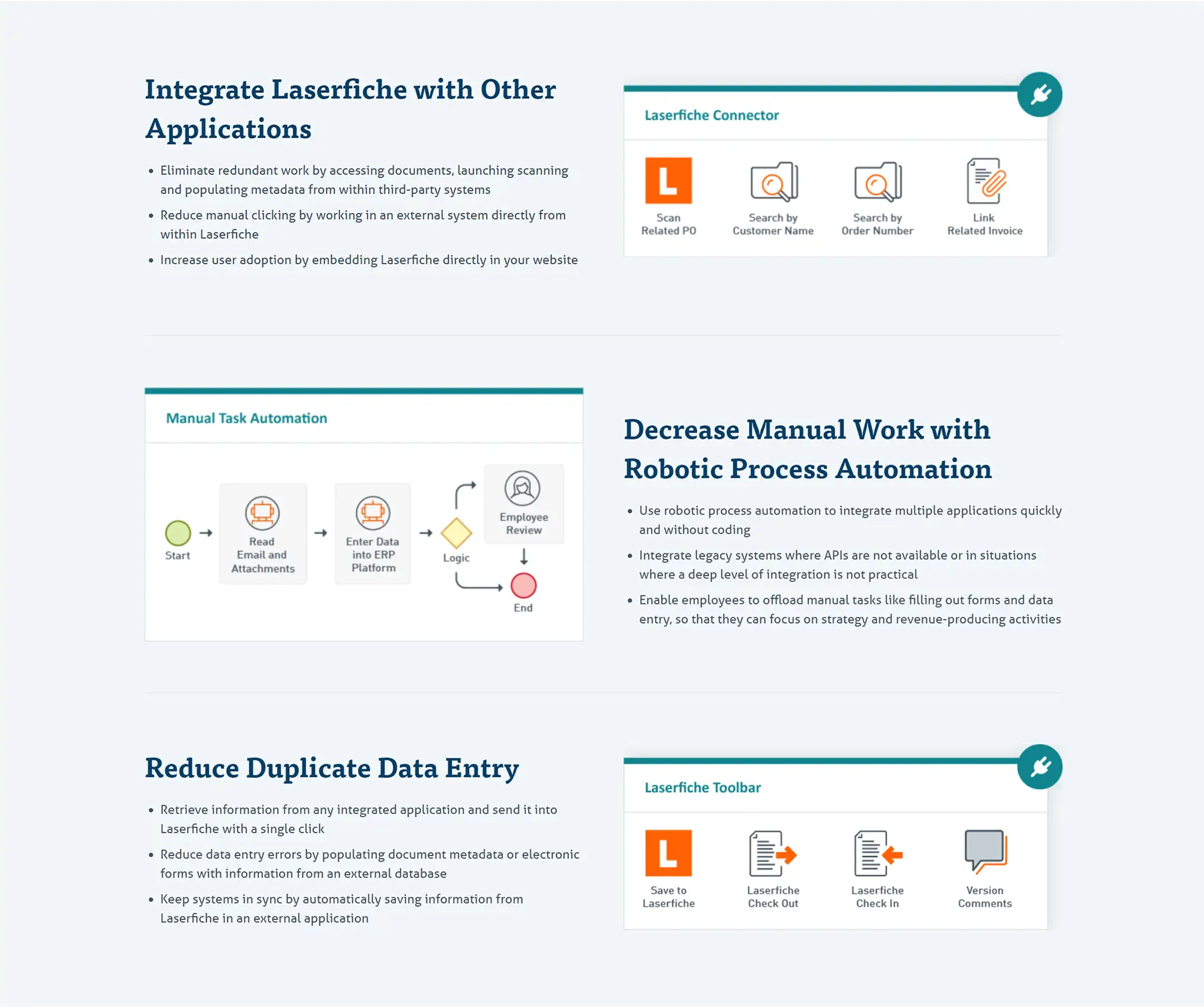 Integrate Laserfiche with Other Applications

• Eliminate redundant work by accessing documents, launching scanning and populating metadata from within third-party systems
• Reduce manual clicking by working in an external system directly from within Laserfiche
• Increase user adoption by embedding Laserfiche directly in your website

Laserfiche Connector

L
Scan Related PO

Search by Customer Name

Search by Order Number

Link Related Invoice

Manual Task Automation

Start

Read Email and Attachments

Enter Data into ERP Platform

Logic

Employee Review

End

Decrease Manual Work with Robotic Process Automation

• Use robotic process automation to integrate multiple applications quickly and without coding
• Integrate legacy systems where APIs are not available or in situations where a deep level of integration is not practical
• Enable employees to offload manual tasks like filling out forms and data entry, so that they can focus on strategy and revenue-producing activities

Reduce Duplicate Data Entry

• Retrieve information from any integrated application and send it into Laserfiche with a single click
• Reduce data entry errors by populating document metadata or electronic forms with information from an external database
• Keep systems in sync by automatically saving information from Laserfiche in an external application

Laserfiche Toolbar

L
Save to Laserfiche

Laserfiche Check Out

Laserfiche Check In

Version Comments